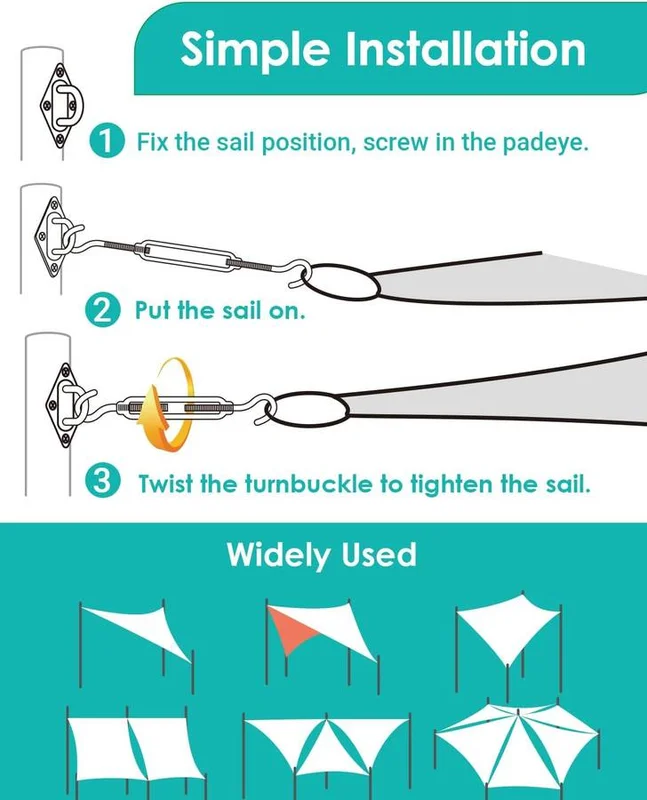 Simple Installation

1 Fix the sail position, screw in the padeye.

2 Put the sail on.

3 Twist the turnbuckle to tighten the sail.

Widely Used